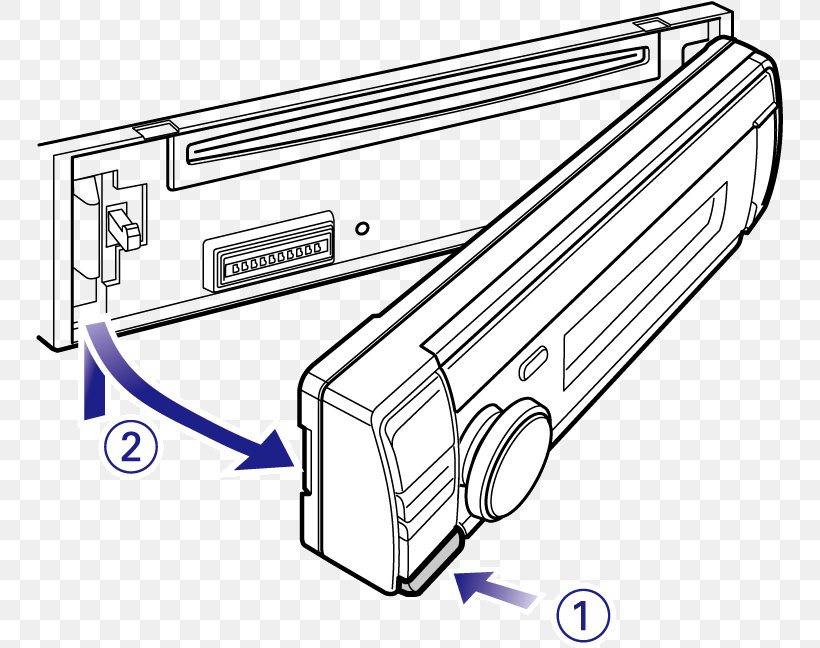 2
1